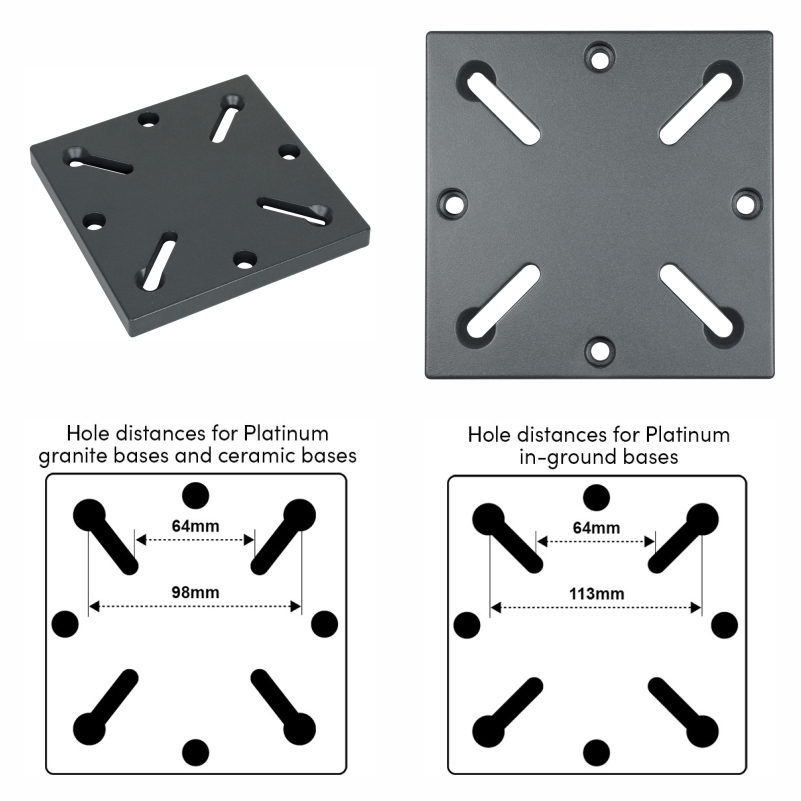 Hole distances for Platinum granite bases and ceramic bases

64mm

98mm

Hole distances for Platinum in-ground bases

64mm

113mm